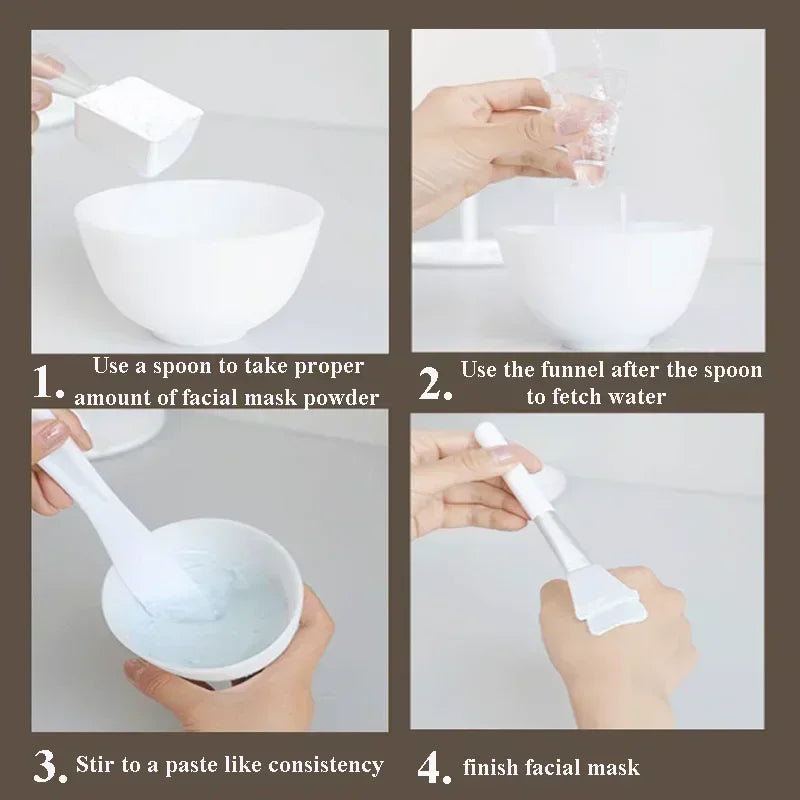 1. Use a spoon to take proper amount of facial mask powder

2. Use the funnel after the spoon to fetch water

3. Stir to a paste like consistency

4. finish facial mask